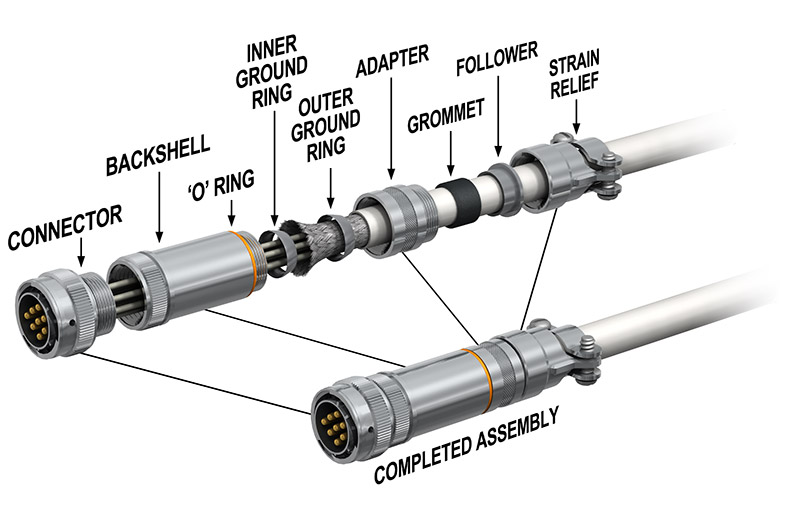 CONNECTOR

BACKSHELL

'O' RING

INNER GROUND RING

OUTER GROUND RING

ADAPTER

GROMMET

FOLLOWER

STRAIN RELIEF

COMPLETED ASSEMBLY